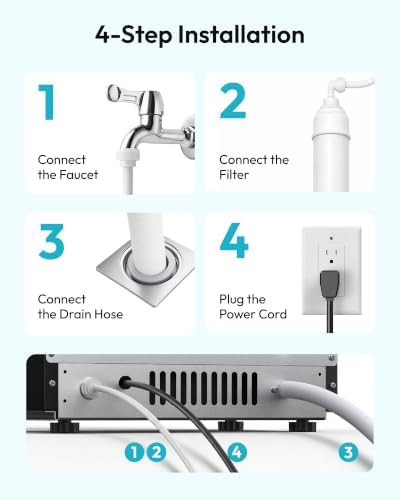 4-Step Installation

1

Connect the Faucet

2

Connect the Filter

3

Connect the Drain Hose

4

Plug the Power Cord

1 2

4

3